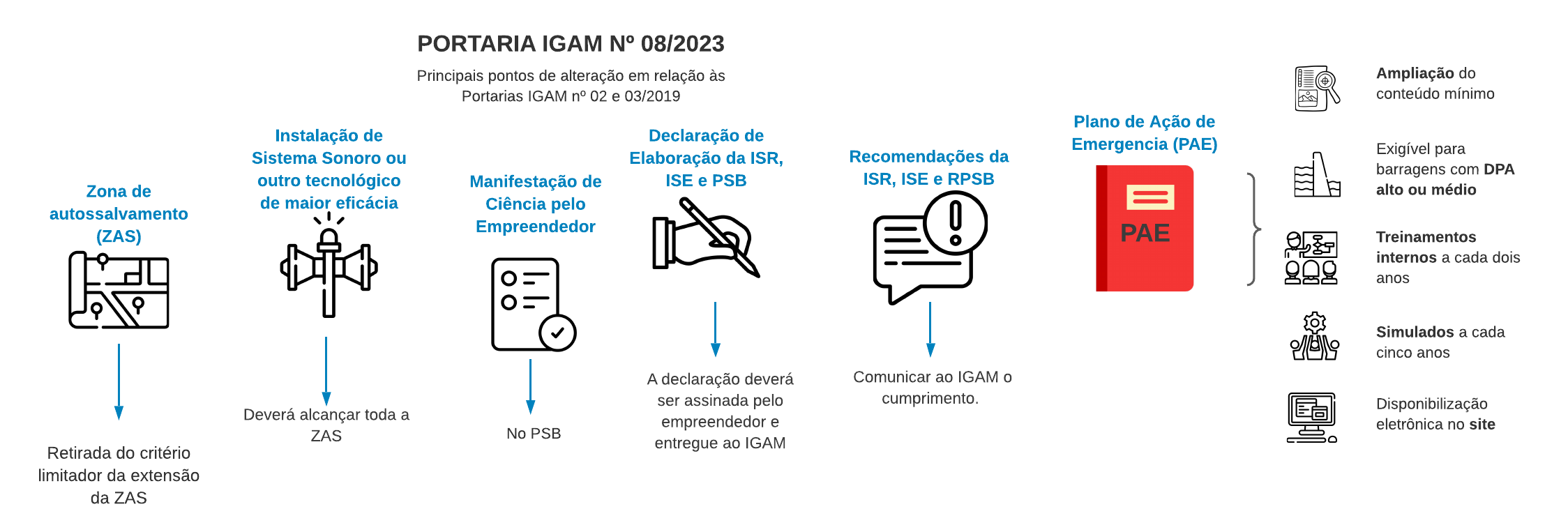 PORTARIA IGAM Nº 08/2023

Principais pontos de alteração em relação às Portarias IGAM nº 02 e 03/2019

Zona de autossalvamento (ZAS)

Retirada do critério limitador da extensão da ZAS

Instalação de Sistema Sonoro ou outro tecnológico de maior eficácia

Deverá alcançar toda a ZAS

Manifestação de Ciência pelo Empreendedor

No PSB

Declaração de Elaboração da ISR, ISE e PSB

A declaração deverá ser assinada pelo empreendedor e entregue ao IGAM

Recomendações da ISR, ISE e RPSB

Comunicar ao IGAM o cumprimento.

Plano de Ação de Emergencia (PAE)

PAE

Ampliação do conteúdo mínimo

Exigível para barragens com DPA alto ou médio

Treinamentos internos a cada dois anos

Simulados a cada cinco anos

Disponibilização eletrônica no site